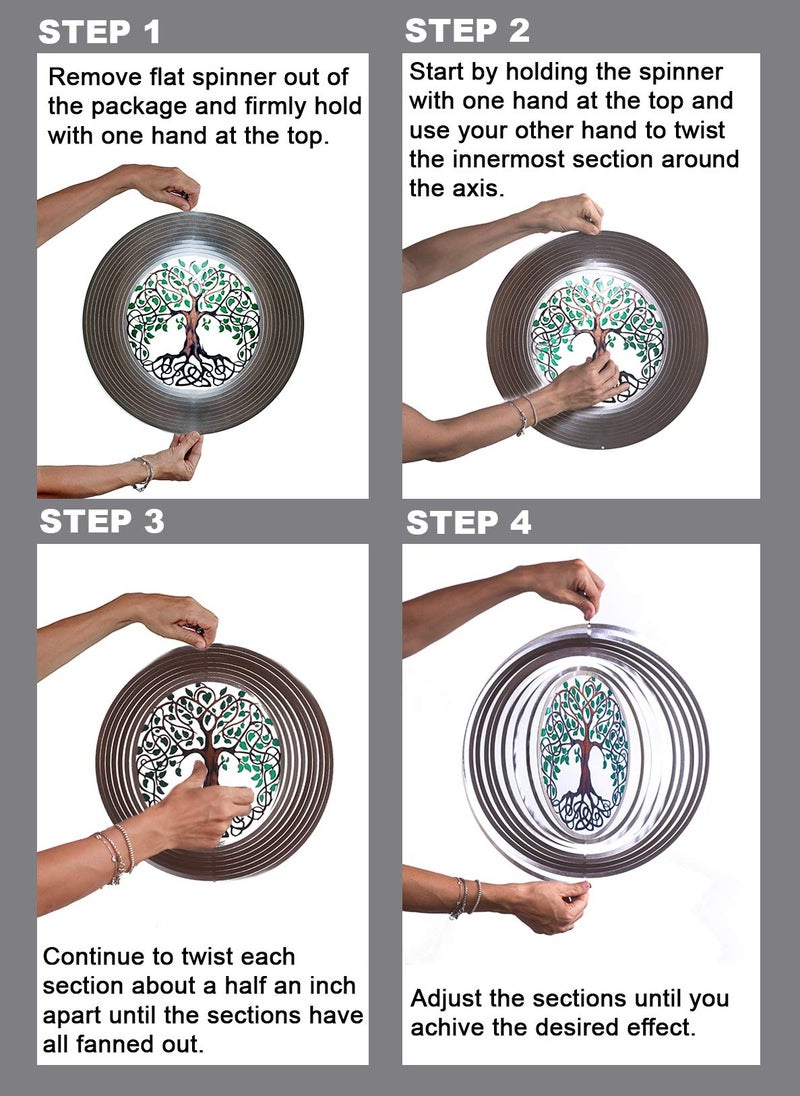 STEP 1

Remove flat spinner out of the package and firmly hold with one hand at the top.

STEP 2

Start by holding the spinner with one hand at the top and use your other hand to twist the innermost section around the axis.

STEP 3

Continue to twist each section about a half an inch apart until the sections have all fanned out.

STEP 4

Adjust the sections until you achive the desired effect.